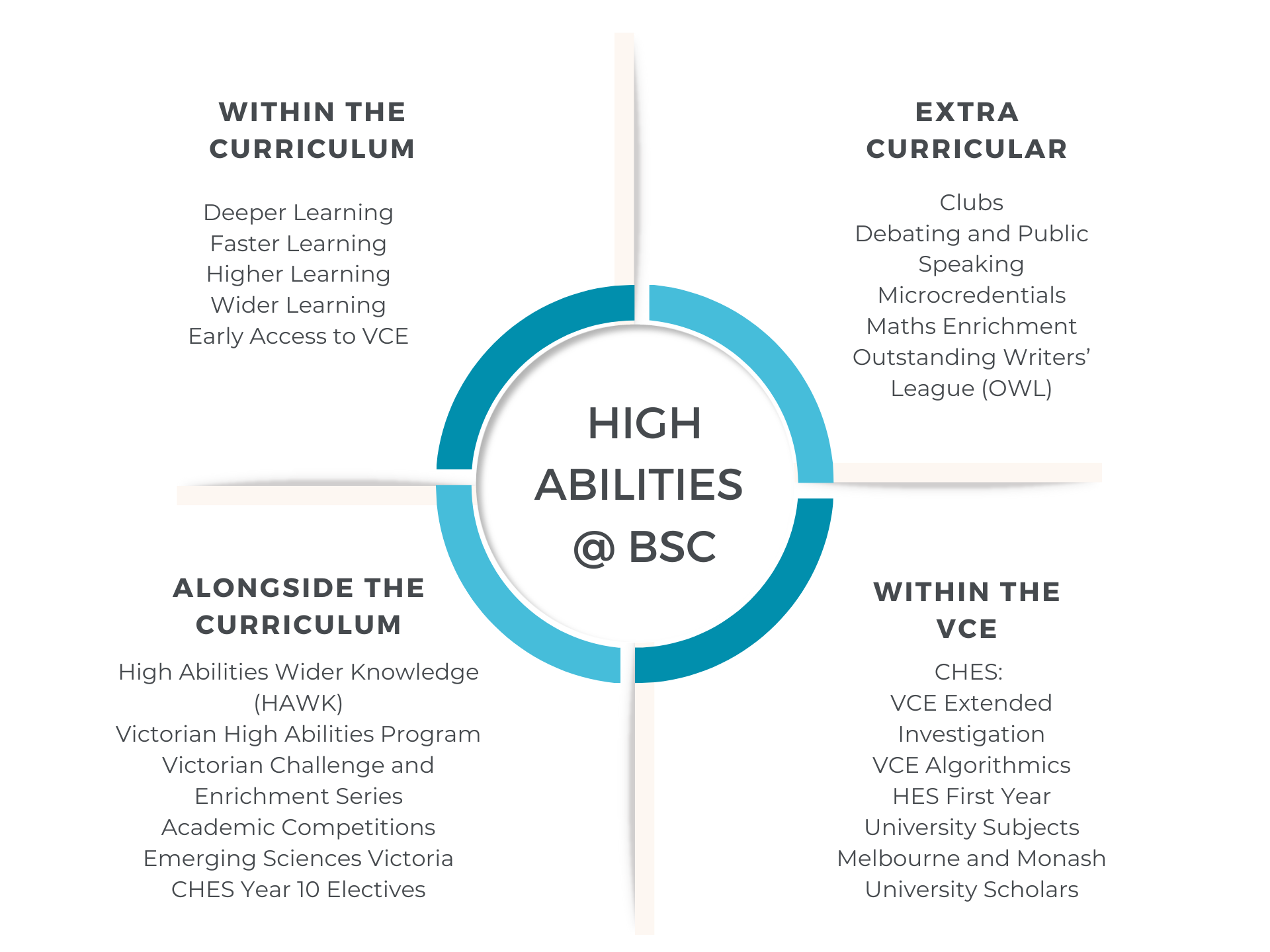 WITHIN THE CURRICULUM

Deeper Learning
Faster Learning
Higher Learning
Wider Learning
Early Access to VCE

EXTRA CURRICULAR

Clubs
Debating and Public Speaking
Microcredentials
Maths Enrichment
Outstanding Writers' League (OWL)

HIGH ABILITIES @ BSC

ALONGSIDE THE CURRICULUM

High Abilities Wider Knowledge (HAWK)
Victorian High Abilities Program
Victorian Challenge and Enrichment Series
Academic Competitions
Emerging Sciences Victoria
CHES Year 10 Electives

WITHIN THE VCE

CHES:
VCE Extended Investigation
VCE Algorithmics
HES First Year University Subjects
Melbourne and Monash University Scholars